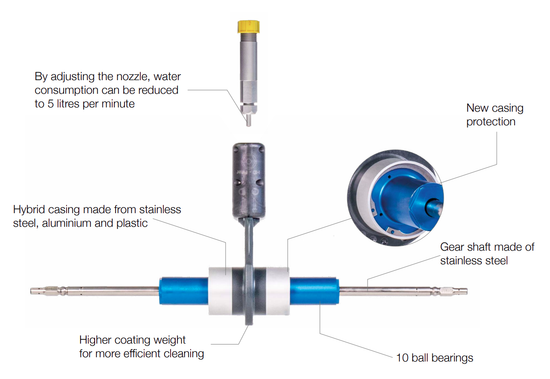 By adjusting the nozzle, water consumption can be reduced to 5 litres per minute

New casing protection

Hybrid casing made from stainless steel, aluminium and plastic

Gear shaft made of stainless steel

Higher coating weight for more efficient cleaning

10 ball bearings