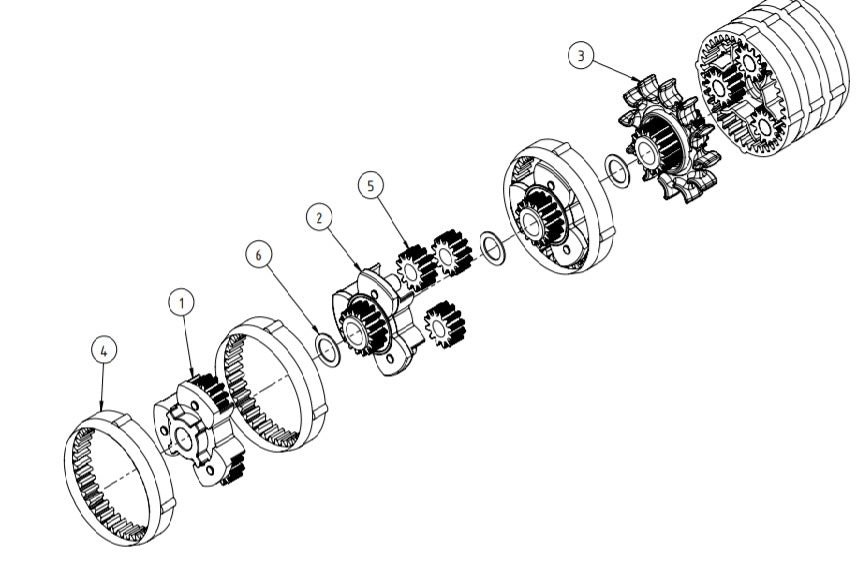 3
5
2
6
1
4