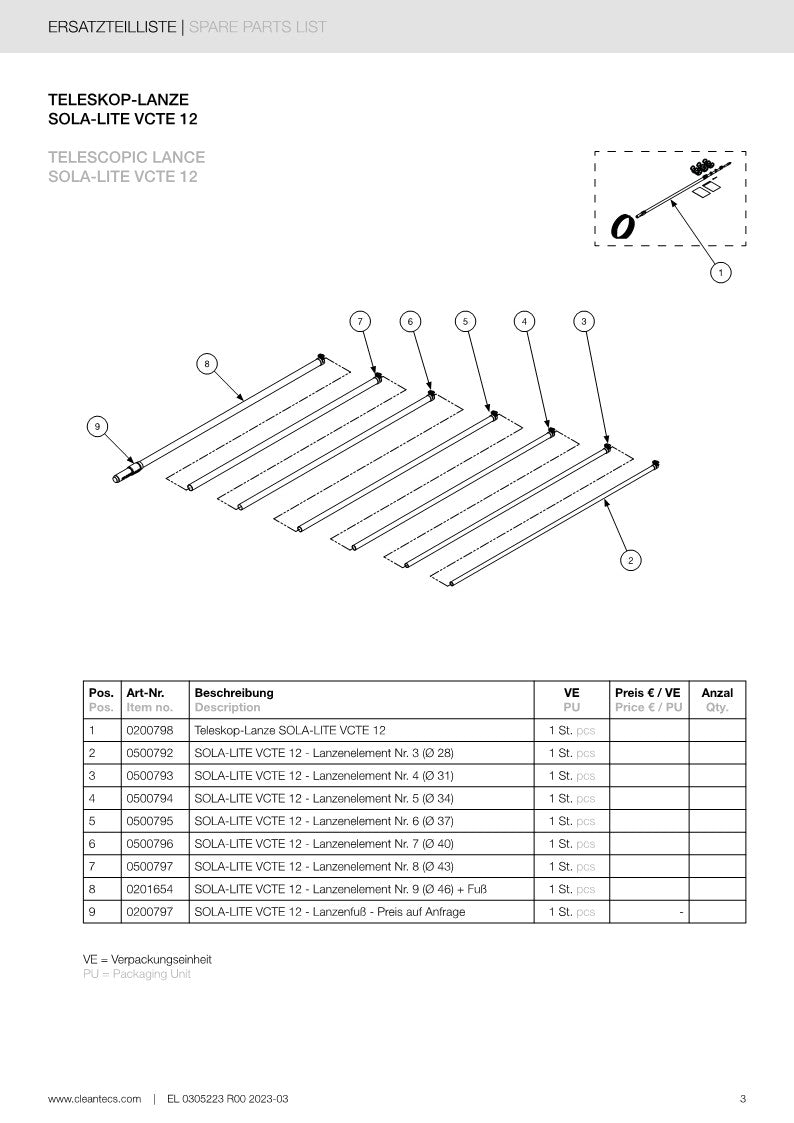 ERSATZTEILLISTE | SPARE PARTS LIST

TELESKOP-LANZE
SOLA-LITE VCTE 12

TELESCOPIC LANCE
SOLA-LITE VCTE 12

1

7 6 5 4 3

8

9

2

| Pos. Pos. | Art-Nr. Item no. | Beschreibung Description | VE PU | Preis € / VE Price € / PU | Anzal Qty. |
|---|---|---|---|---|---|
| 1 | 0200798 | Teleskop-Lanze SOLA-LITE VCTE 12 | 1 St. pcs | | |
| 2 | 0500792 | SOLA-LITE VCTE 12 - Lanzenelement Nr. 3 (Ø 28) | 1 St. pcs | | |
| 3 | 0500793 | SOLA-LITE VCTE 12 - Lanzenelement Nr. 4 (Ø 31) | 1 St. pcs | | |
| 4 | 0500794 | SOLA-LITE VCTE 12 - Lanzenelement Nr. 5 (Ø 34) | 1 St. pcs | | |
| 5 | 0500795 | SOLA-LITE VCTE 12 - Lanzenelement Nr. 6 (Ø 37) | 1 St. pcs | | |
| 6 | 0500796 | SOLA-LITE VCTE 12 - Lanzenelement Nr. 7 (Ø 40) | 1 St. pcs | | |
| 7 | 0500797 | SOLA-LITE VCTE 12 - Lanzenelement Nr. 8 (Ø 43) | 1 St. pcs | | |
| 8 | 0201654 | SOLA-LITE VCTE 12 - Lanzenelement Nr. 9 (Ø 46) + Fuß | 1 St. pcs | | |
| 9 | 0200797 | SOLA-LITE VCTE 12 - Lanzenfuß - Preis auf Anfrage | 1 St. pcs | - | |

VE = Verpackungseinheit
PU = Packaging Unit

www.cleantecs.com | EL 0305223 R00 2023-03 3